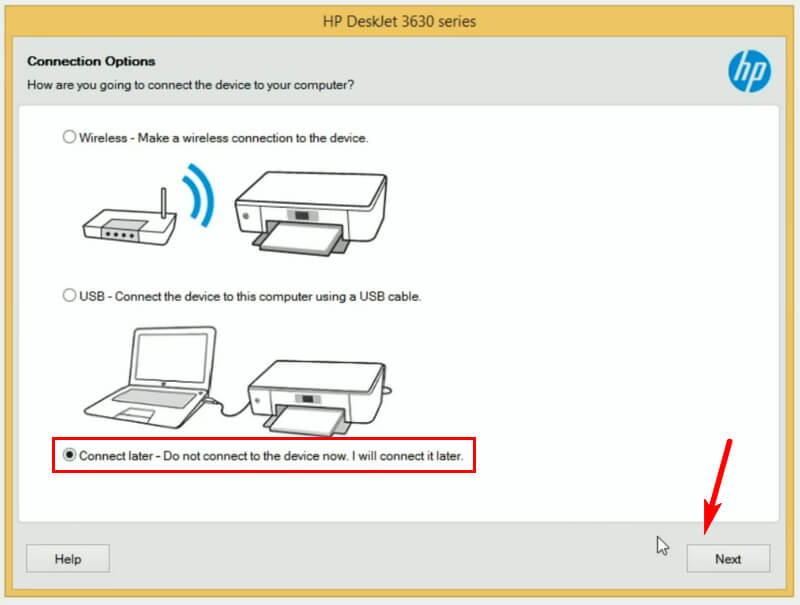 HP DeskJet 3630 series

Connection Options

How are you going to connect the device to your computer?

hp

Wireless - Make a wireless connection to the device.

USB - Connect the device to this computer using a USB cable.

Connect later - Do not connect to the device now. I will connect it later.

Help

Next